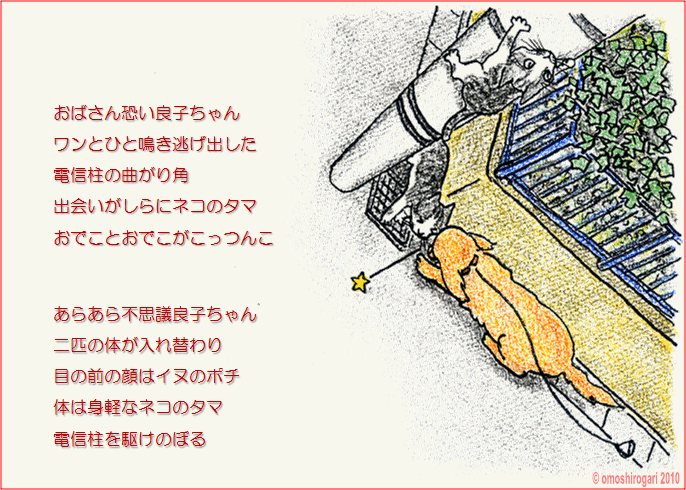 おばさん恐い良子ちゃん
ワンとひと鳴き逃げ出した
電信柱の曲がり角
出会いがしらにネコのタマ
おでことおでこがこっつんこ

あらあら不思議良子ちゃん
二匹の体が入れ替わり
目の前の顔はイヌのポチ
体は身軽なネコのタマ
電信柱を駆けのぼる

© omoshirogari 2010