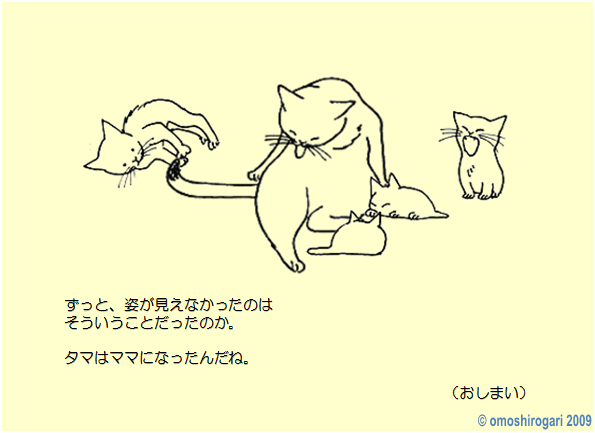 ずっと、姿が見えなかったのは
そういうことだったのか。

タマはママになったんだね。

（おしまい）

© omoshirogari 2009